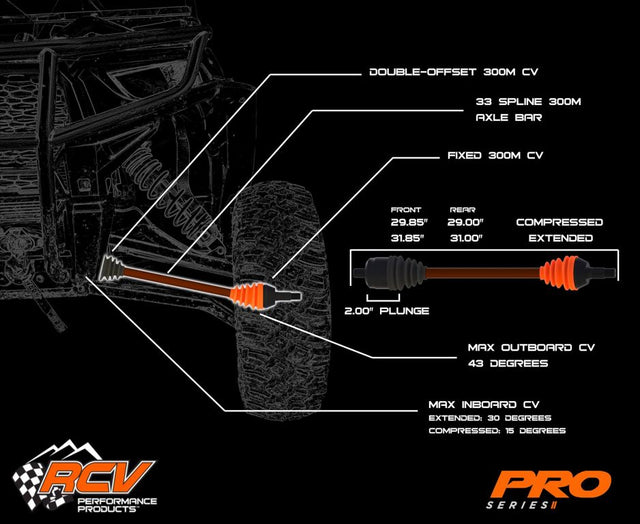 DOUBLE-OFFSET 300M CV

33 SPLINE 300M AXLE BAR

FIXED 300M CV

| FRONT | REAR | |
|---|---|---|
| 29.85" | 29.00" | COMPRESSED |
| 31.85" | 31.00" | EXTENDED |

2.00" PLUNGE

MAX OUTBOARD CV
43 DEGREES

MAX INBOARD CV
EXTENDED: 30 DEGREES
COMPRESSED: 15 DEGREES

RCV PERFORMANCE PRODUCTS™

PRO SERIES II